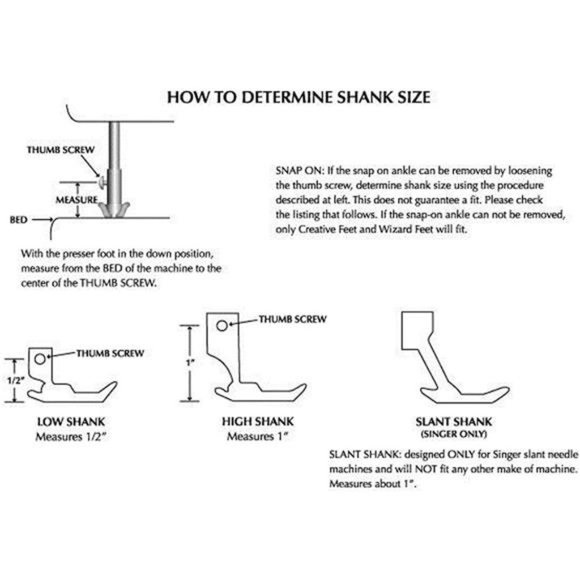 HOW TO DETERMINE SHANK SIZE

THUMB SCREW

MEASURE

BED

With the presser foot in the down position, measure from the BED of the machine to the center of the THUMB SCREW.

SNAP ON: If the snap on ankle can be removed by loosening the thumb screw, determine shank size using the procedure described at left. This does not guarantee a fit. Please check the listing that follows. If the snap-on ankle can not be removed, only Creative Feet and Wizard Feet will fit.

THUMB SCREW

1/2"

LOW SHANK
Measures 1/2"

THUMB SCREW

1"

HIGH SHANK
Measures 1"

SLANT SHANK
(SINGER ONLY)

SLANT SHANK: designed ONLY for Singer slant needle machines and will NOT fit any other make of machine. Measures about 1".